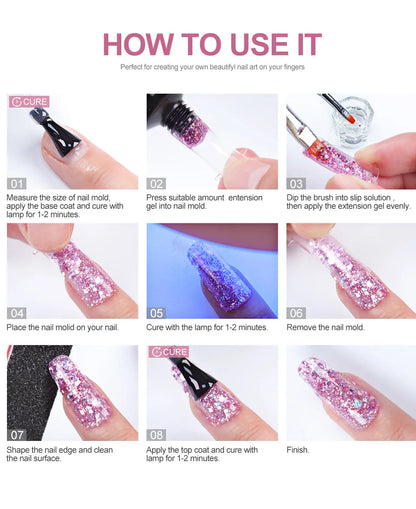 HOW TO USE IT

Perfect for creating your own beautifyl nail art on your fingers

CURE

01
Measure the size of nail mold, apply the base coat and cure with lamp for 1-2 minutes.

02
Press suitable amount entension gel into nail mold.

03
Dip the brush into slip solution , then apply the extension gel evenly.

04
Place the nail molid on your nail.

05
Cure with the lamp for 1-2 minutes.

06
Remove the nail mold.

07
Shape the nail edge and clean the nail surface.

CURE

08
Apply the top coat and cure with lamp for 1-2 minutes.

Finish.